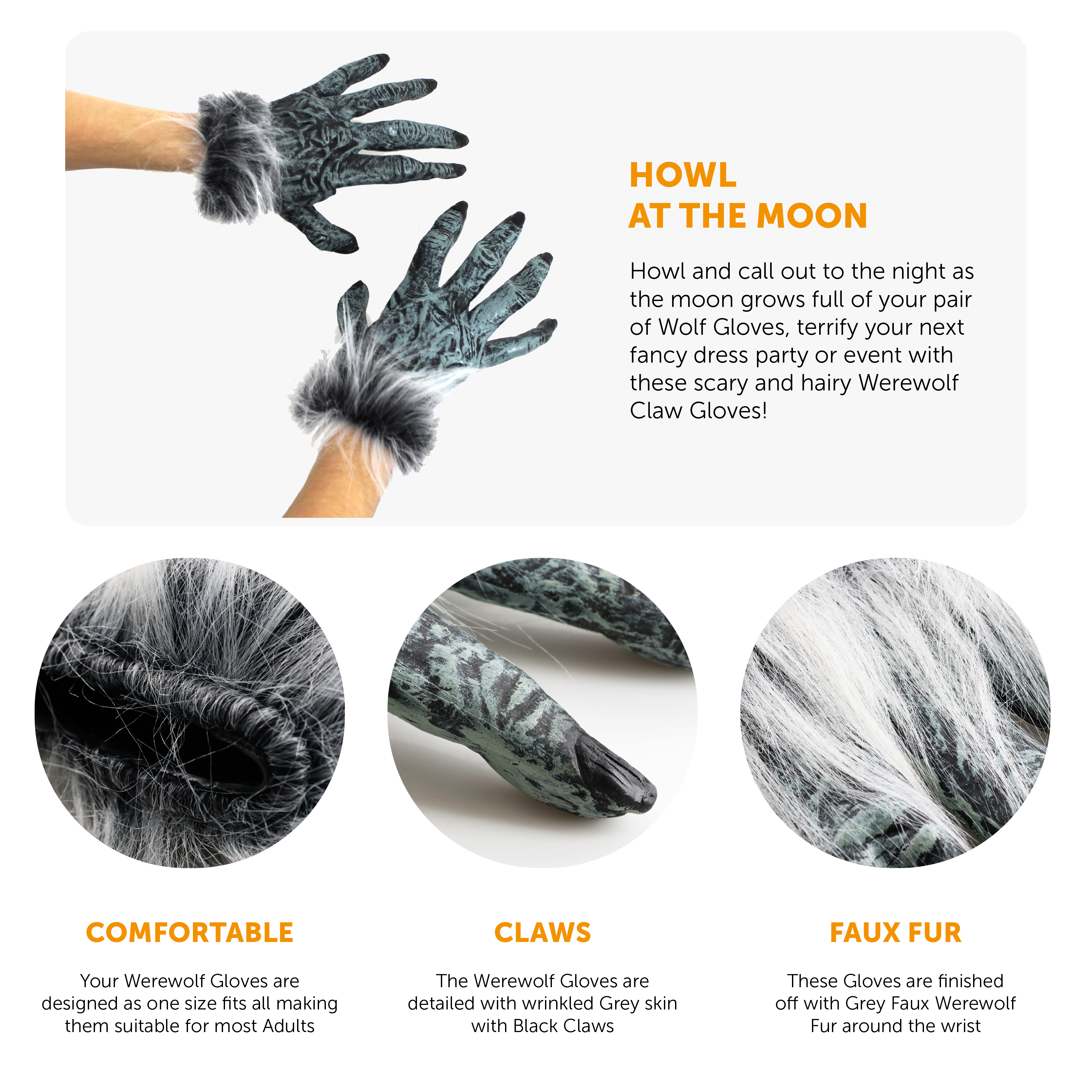 HOWL
AT THE MOON

Howl and call out to the night as the moon grows full of your pair of Wolf Gloves, terrify your next fancy dress party or event with these scary and hairy Werewolf Claw Gloves!

COMFORTABLE

Your Werewolf Gloves are designed as one size fits all making them suitable for most Adults

CLAWS

The Werewolf Gloves are detailed with wrinkled Grey skin with Black Claws

FAUX FUR

These Gloves are finished off with Grey Faux Werewolf Fur around the wrist